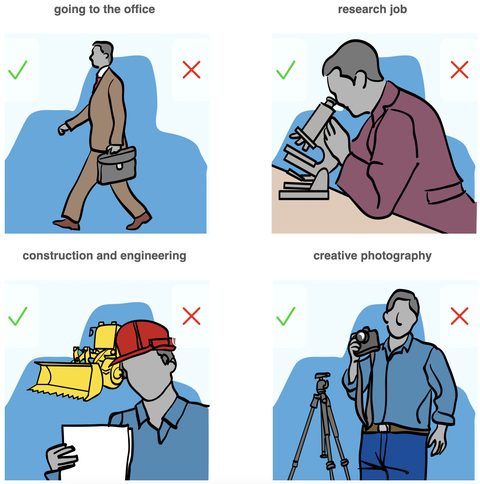 going to the office

research job

construction and engineering

creative photography